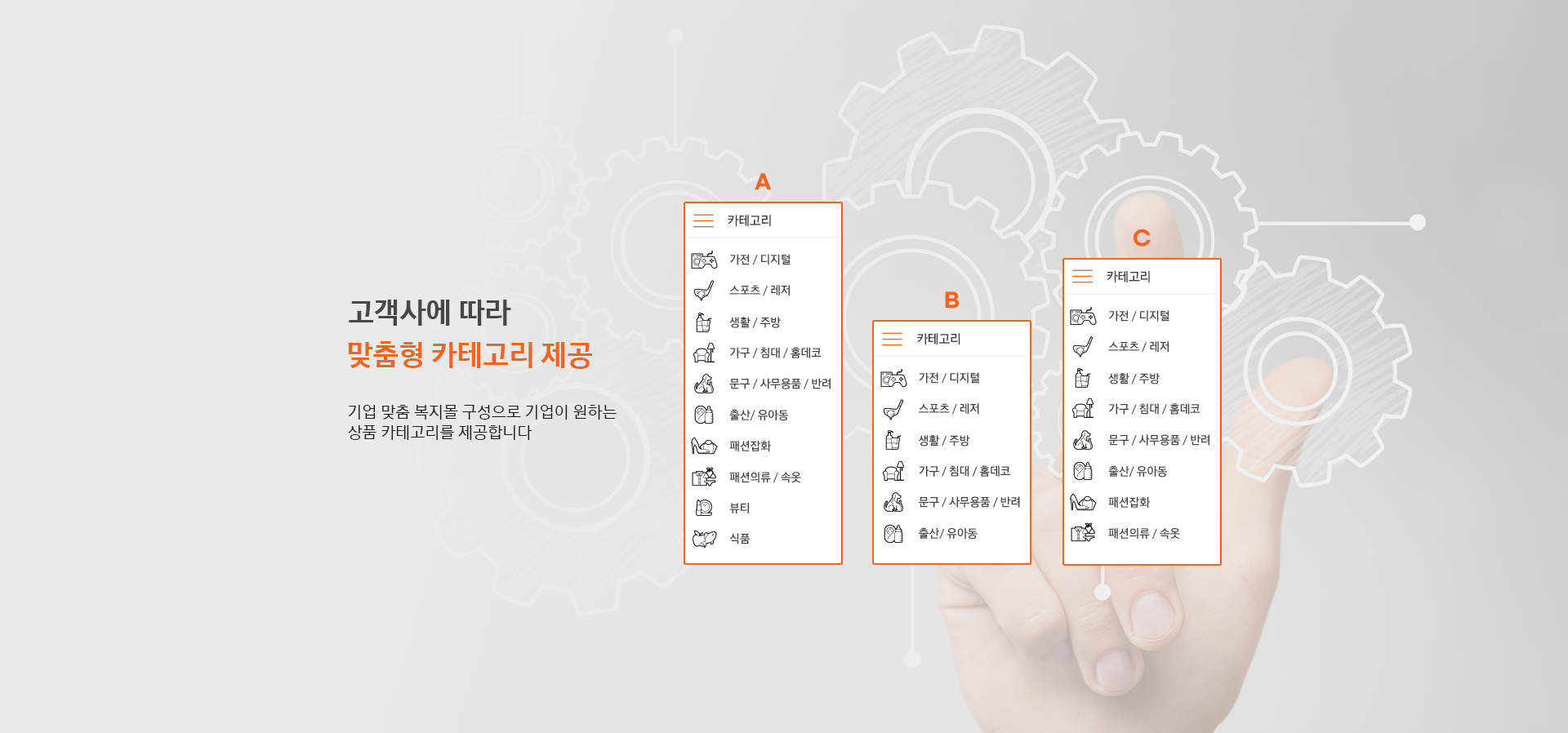 고객사에 따라
맞춤형 카테고리 제공

기업 맞춤 복지몰 구성으로 기업이 원하는 상품 카테고리를 제공합니다

A

카테고리

가전 / 디지털
스포츠 / 레저
생활 / 주방
가구 / 침대 / 홈데코
문구 / 사무용품 / 반려
출산/ 유아동
패션잡화
패션의류 / 속옷
뷰티
식품

B

카테고리

가전 / 디지털
스포츠 / 레저
생활 / 주방
가구 / 침대 / 홈데코
문구 / 사무용품 / 반려
출산/ 유아동

C

카테고리

가전 / 디지털
스포츠 / 레저
생활 / 주방
가구 / 침대 / 홈데코
문구 / 사무용품 / 반려
출산/ 유아동
패션잡화
패션의류 / 속옷